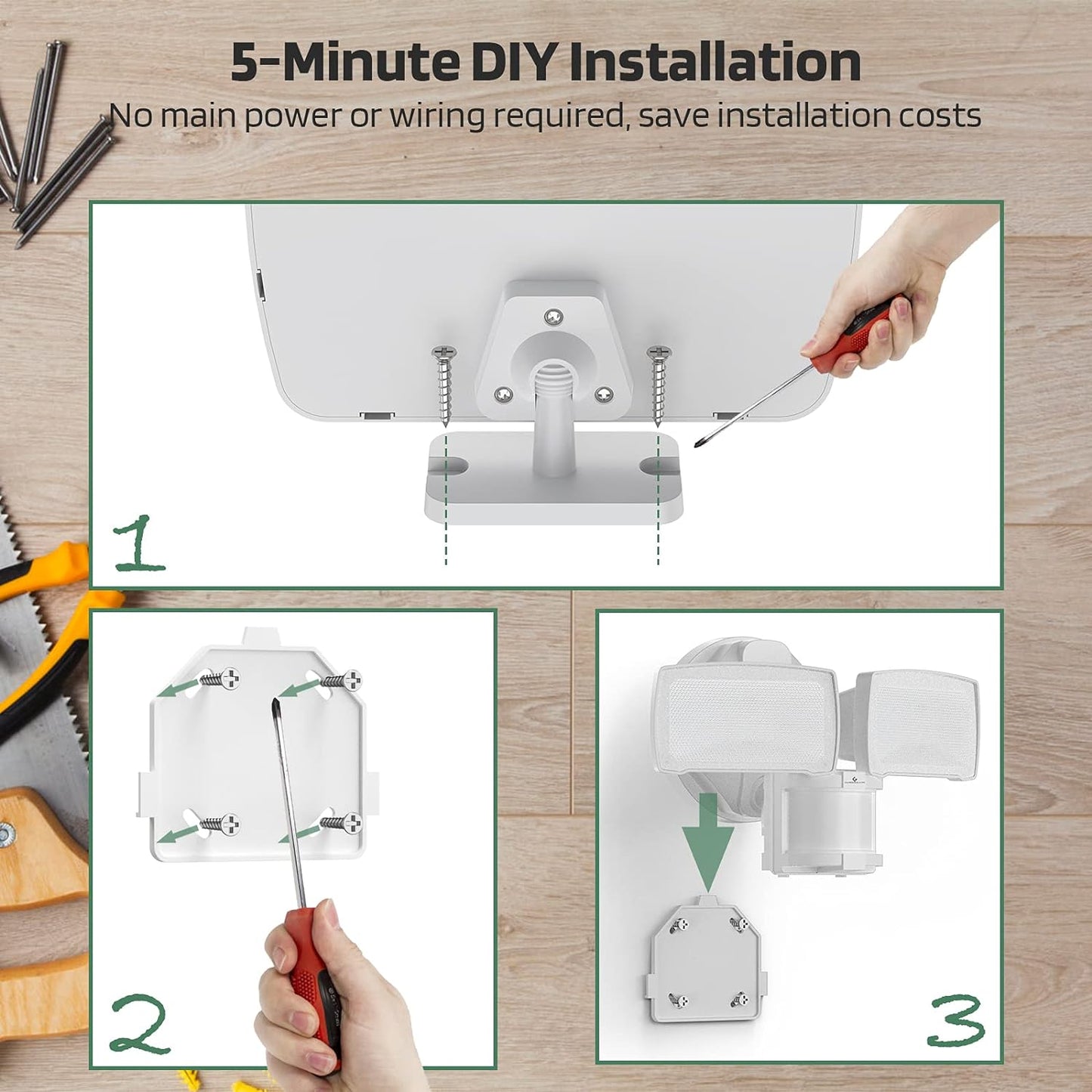 5-Minute DIY Installation
No main power or wiring required, save installation costs

1

2

3